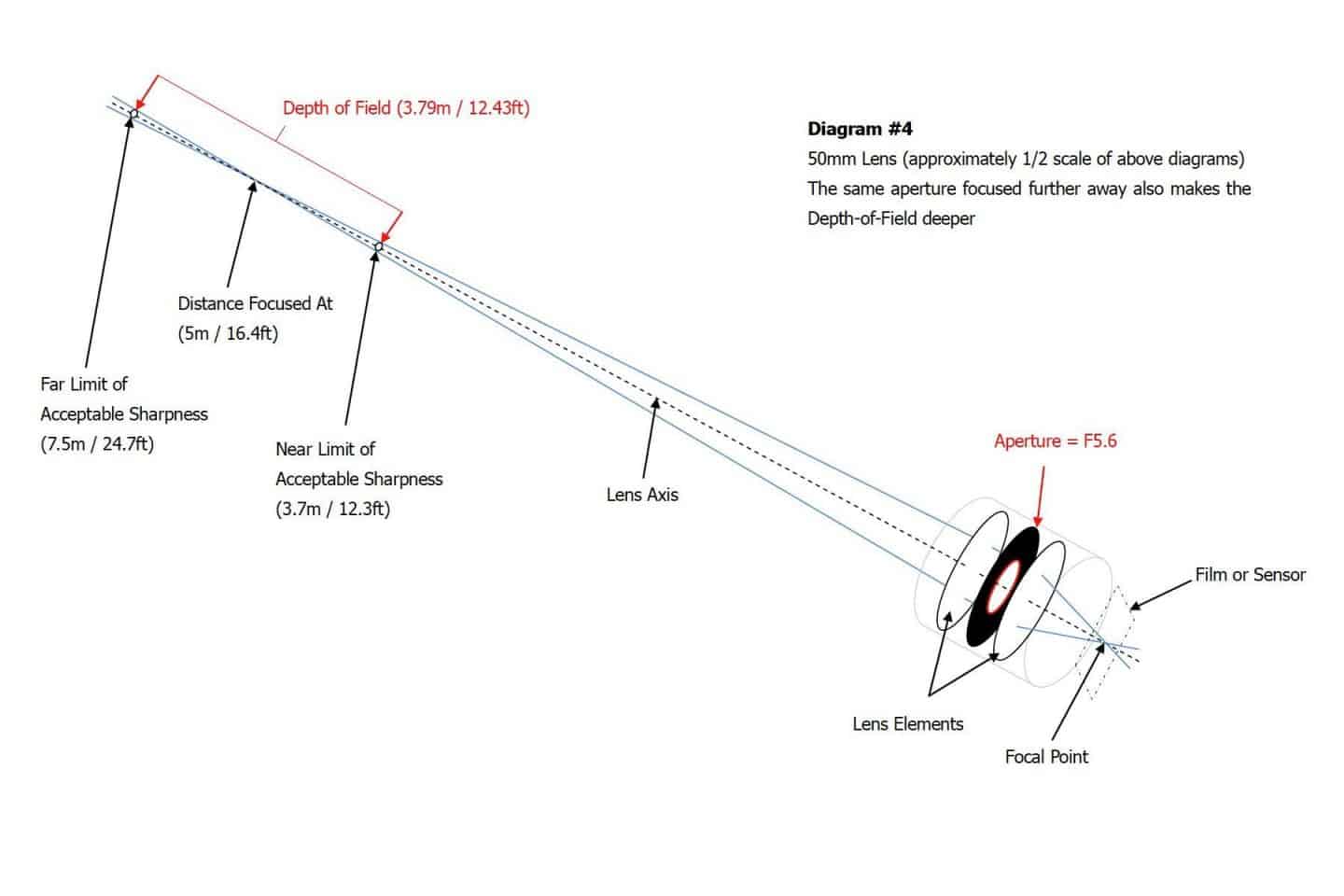 Depth of Field (3.79m / 12.43ft)

Diagram #4
50mm Lens (approximately 1/2 scale of above diagrams)
The same aperture focused further away also makes the Depth-of-Field deeper

Distance Focused At
(5m / 16.4ft)

Far Limit of
Acceptable Sharpness
(7.5m / 24.7ft)

Near Limit of
Acceptable Sharpness
(3.7m / 12.3ft)

Lens Axis

Aperture = F5.6

Film or Sensor

Lens Elements

Focal Point